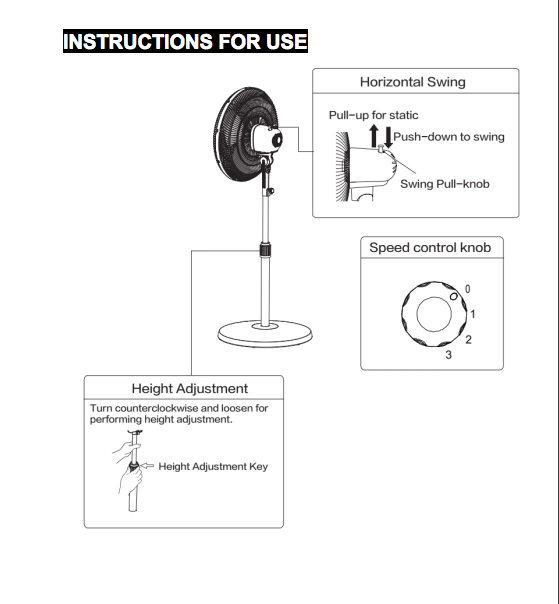 INSTRUCTIONS FOR USE

Horizontal Swing

Pull-up for static

Push-down to swing

Swing Pull-knob

Speed control knob

0

1

2

3

Height Adjustment

Turn counterclockwise and loosen for performing height adjustment.

Height Adjustment Key